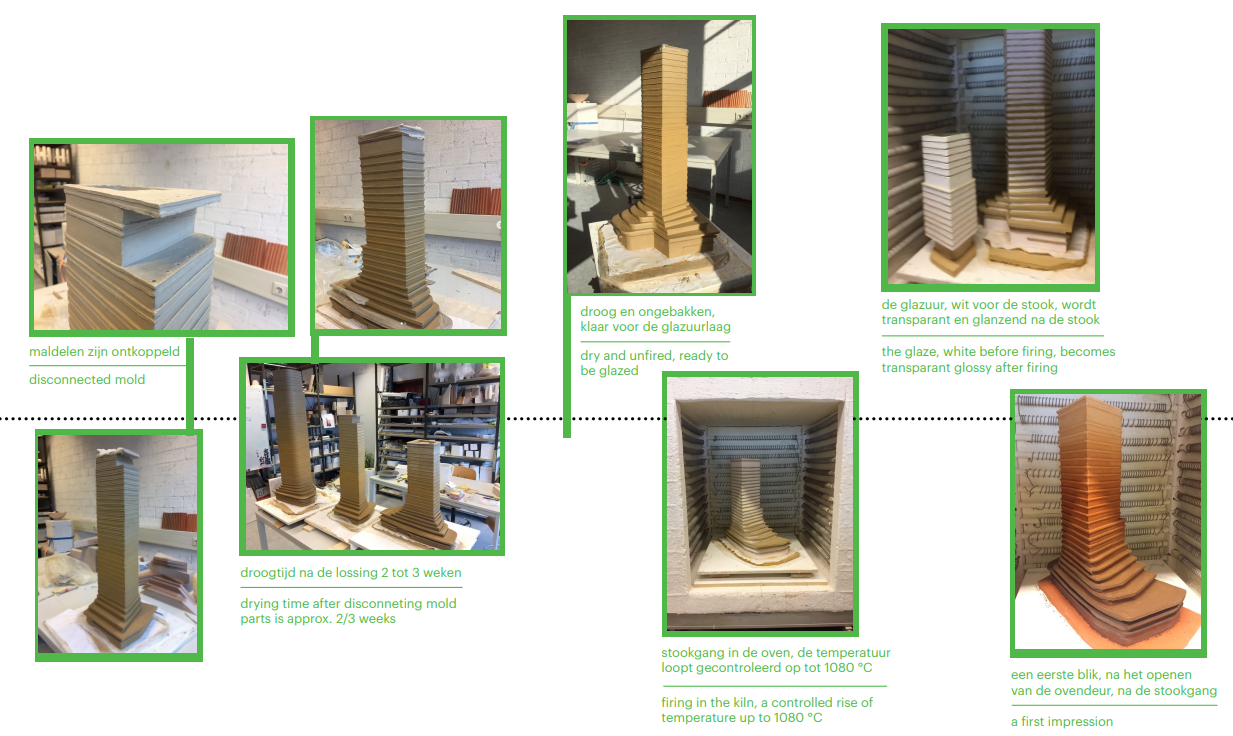 maldelen zijn ontkoppeld

disconnected mold

droogtijd na de lossing 2 tot 3 weken

drying time after disconneting mold parts is approx. 2/3 weeks

droog en ongebakken, klaar voor de glazuurlaag

dry and unfired, ready to be glazed

stookgang in de oven, de temperatuur loopt gecontroleerd op tot 1080 °C

firing in the kiln, a controlled rise of temperature up to 1080 °C

de glazuur, wit voor de stook, wordt transparant en glanzend na de stook

the glaze, white before firing, becomes transparant glossy after firing

een eerste blik, na het openen van de ovendeur, na de stookgang

a first impression